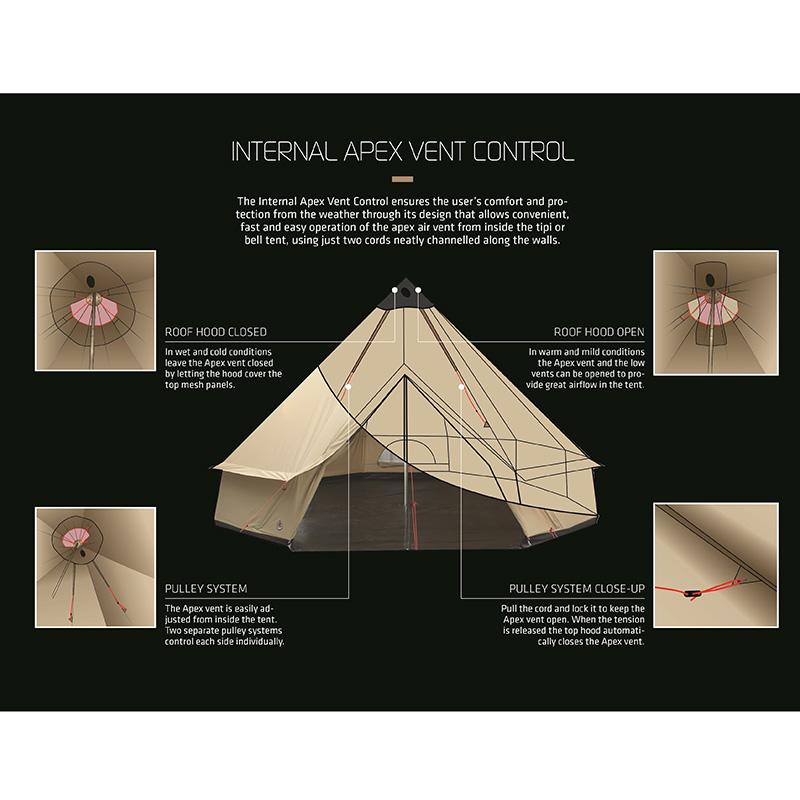 INTERNAL APEX VENT CONTROL

The Internal Apex Vent Control ensures the user's comfort and protection from the weather through its design that allows convenient, fast and easy operation of the apex air vent from inside the tipi or bell tent, using just two cords neatly channelled along the walls.

ROOF HOOD CLOSED

In wet and cold conditions leave the Apex vent closed by letting the hood cover the top mesh panels.

ROOF HOOD OPEN

In warm and mild conditions the Apex vent and the low vents can be opened to provide great airflow in the tent.

PULLEY SYSTEM

The Apex vent is easily adjusted from inside the tent. Two separate pulley systems control each side individually.

PULLEY SYSTEM CLOSE-UP

Pull the cord and lock it to keep the Apex vent open. When the tension is released the top hood automatically closes the Apex vent.