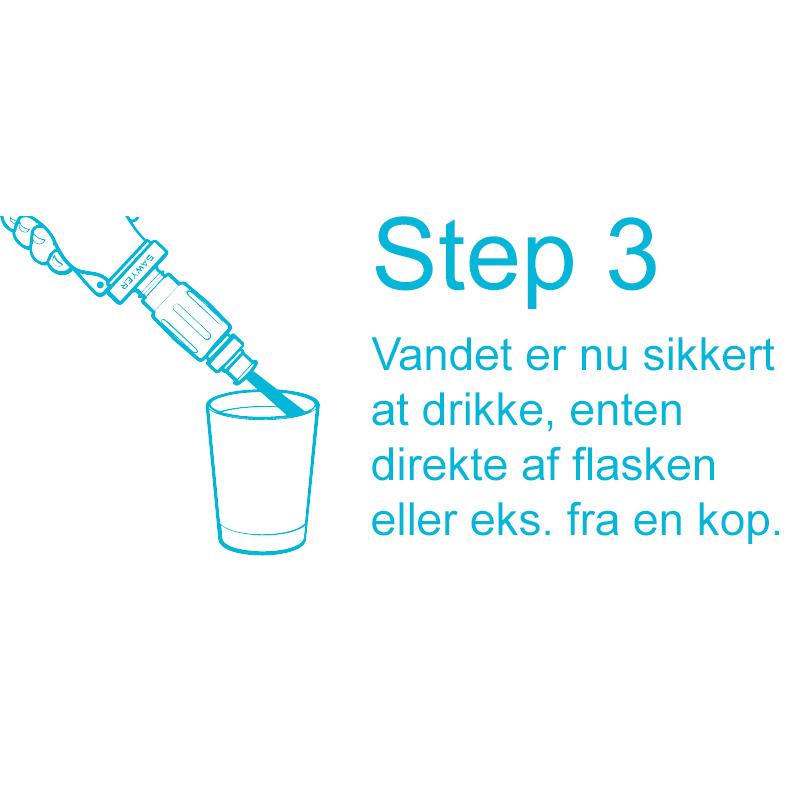 SAWYER

Step 3

Vandet er nu sikkert at drikke, enten direkte af flasken eller eks. fra en kop.